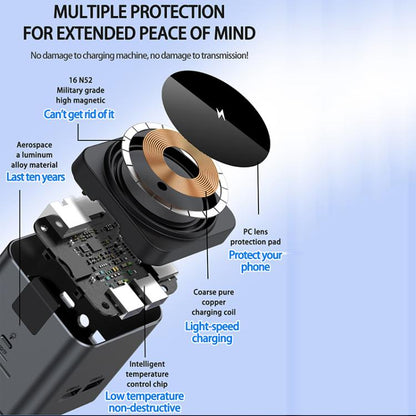 MULTIPLE PROTECTION
FOR EXTENDED PEACE OF MIND

No damage to charging machine, no damage to transmission!

16 N52
Military grade
high magnetic
Can't get rid of it

Aerospace
a luminum
alloy material
Last ten years

PC lens
protection pad
Protect your phone

Coarse pure
copper
charging coil
Light-speed
charging

Intelligent
temperature
control chip
Low temperature
non-destructive